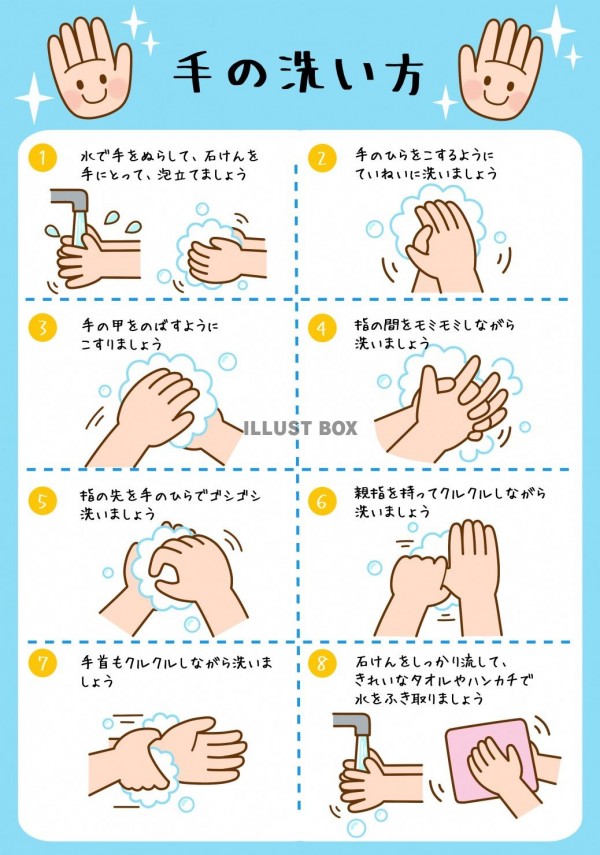 手の洗い方

1
水で手をぬらして、石けんを手にとって、泡立てましょう

2
手のひらをこするようにていねいに洗いましょう

3
手の甲をのばすようにこすりましょう

4
指の間をモミモミしながら洗いましょう

ILLUST BOX

5
指の先を手のひらでゴシゴシ洗いましょう

6
親指を持ってクルクルしながら洗いましょう

7
手首もクルクルしながら洗いましょう

8
石けんをしっかり流して、きれいなタオルやハンカチで水をふき取りましょう